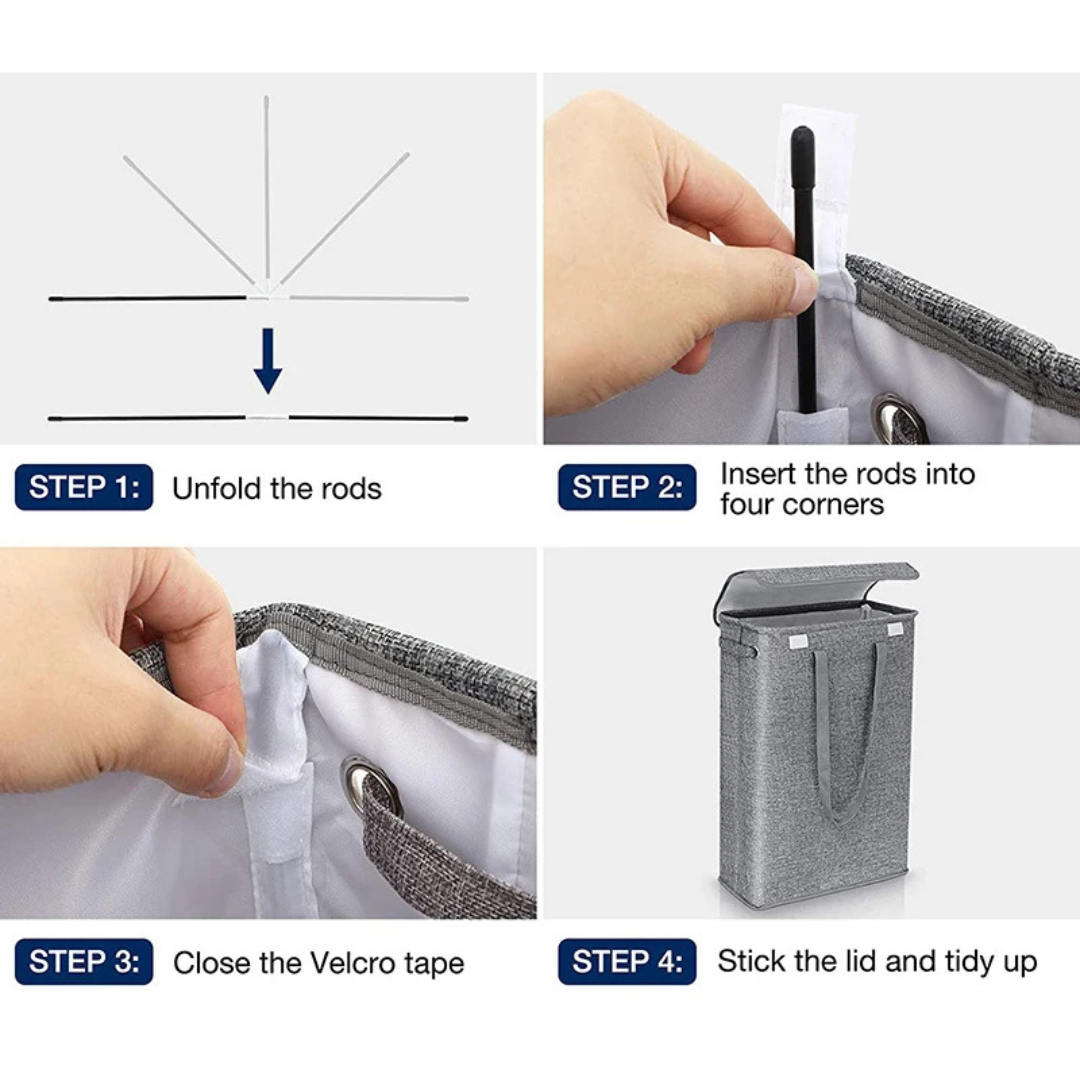 STEP 1: Unfold the rods

STEP 2: Insert the rods into four corners

STEP 3: Close the Velcro tape

STEP 4: Stick the lid and tidy up